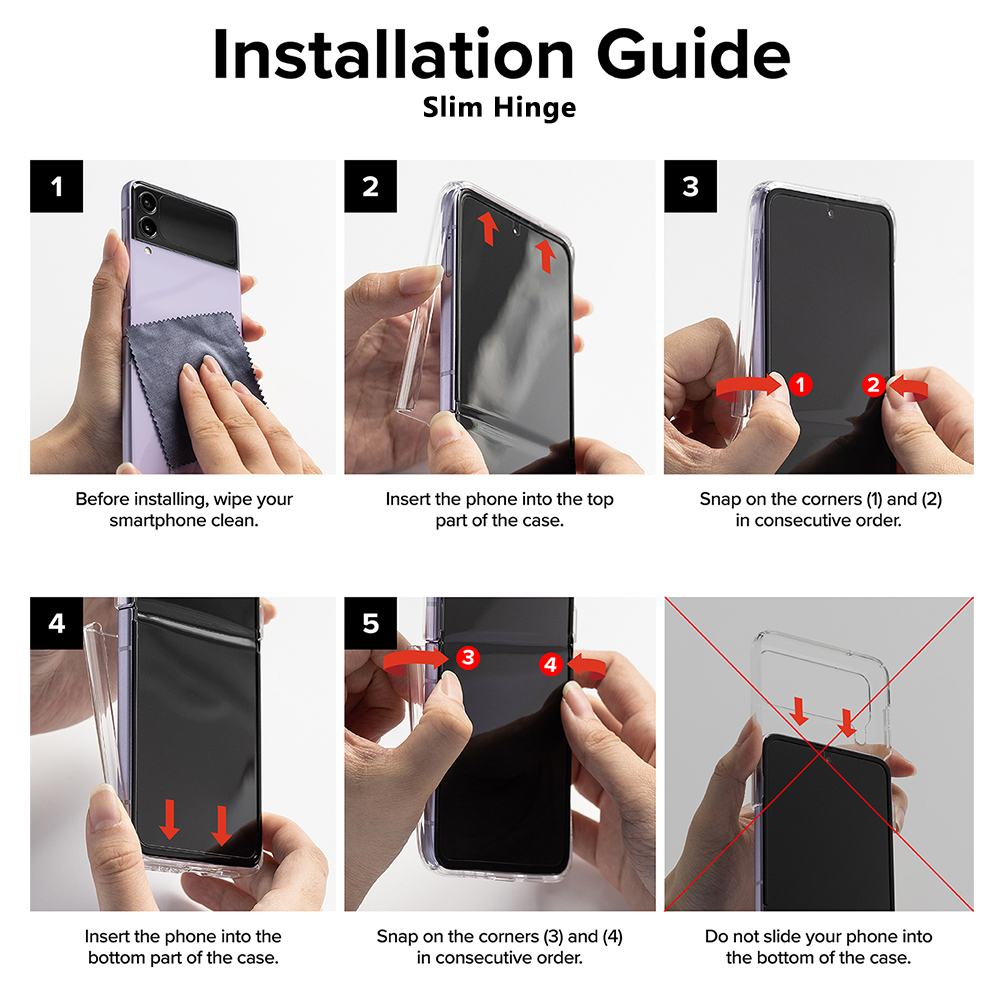 Installation Guide
Slim Hinge

1

Before installing, wipe your smartphone clean.

2

Insert the phone into the top part of the case.

3

1

2

Snap on the corners (1) and (2) in consecutive order.

4

Insert the phone into the bottom part of the case.

5

3

4

Snap on the corners (3) and (4) in consecutive order.

Do not slide your phone into the bottom of the case.