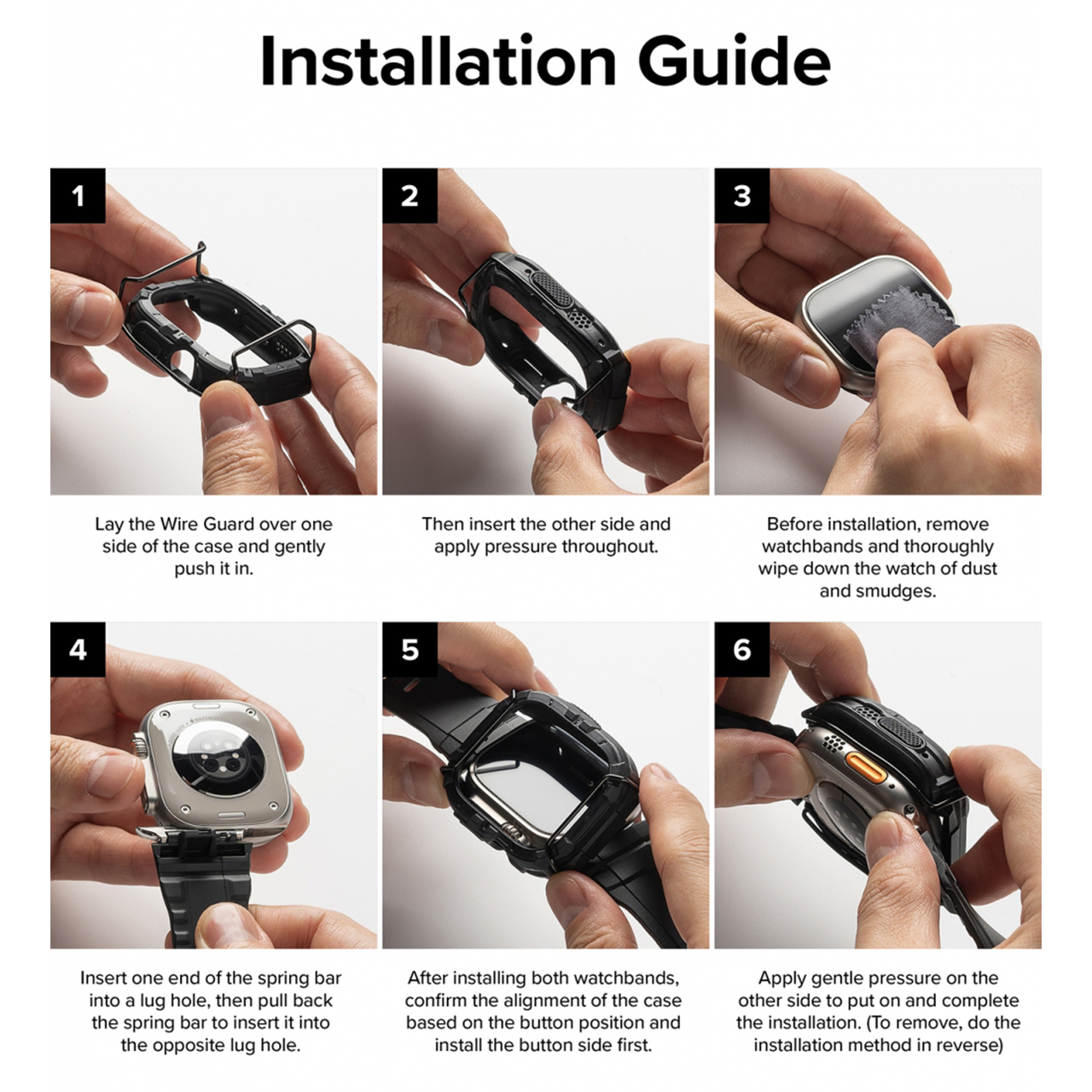 Installation Guide

1

Lay the Wire Guard over one side of the case and gently push it in.

2

Then insert the other side and apply pressure throughout.

3

Before installation, remove watchbands and thoroughly wipe down the watch of dust and smudges.

4

Insert one end of the spring bar into a lug hole, then pull back the spring bar to insert it into the opposite lug hole.

5

After installing both watchbands, confirm the alignment of the case based on the button position and install the button side first.

6

Apply gentle pressure on the other side to put on and complete the installation. (To remove, do the installation method in reverse)