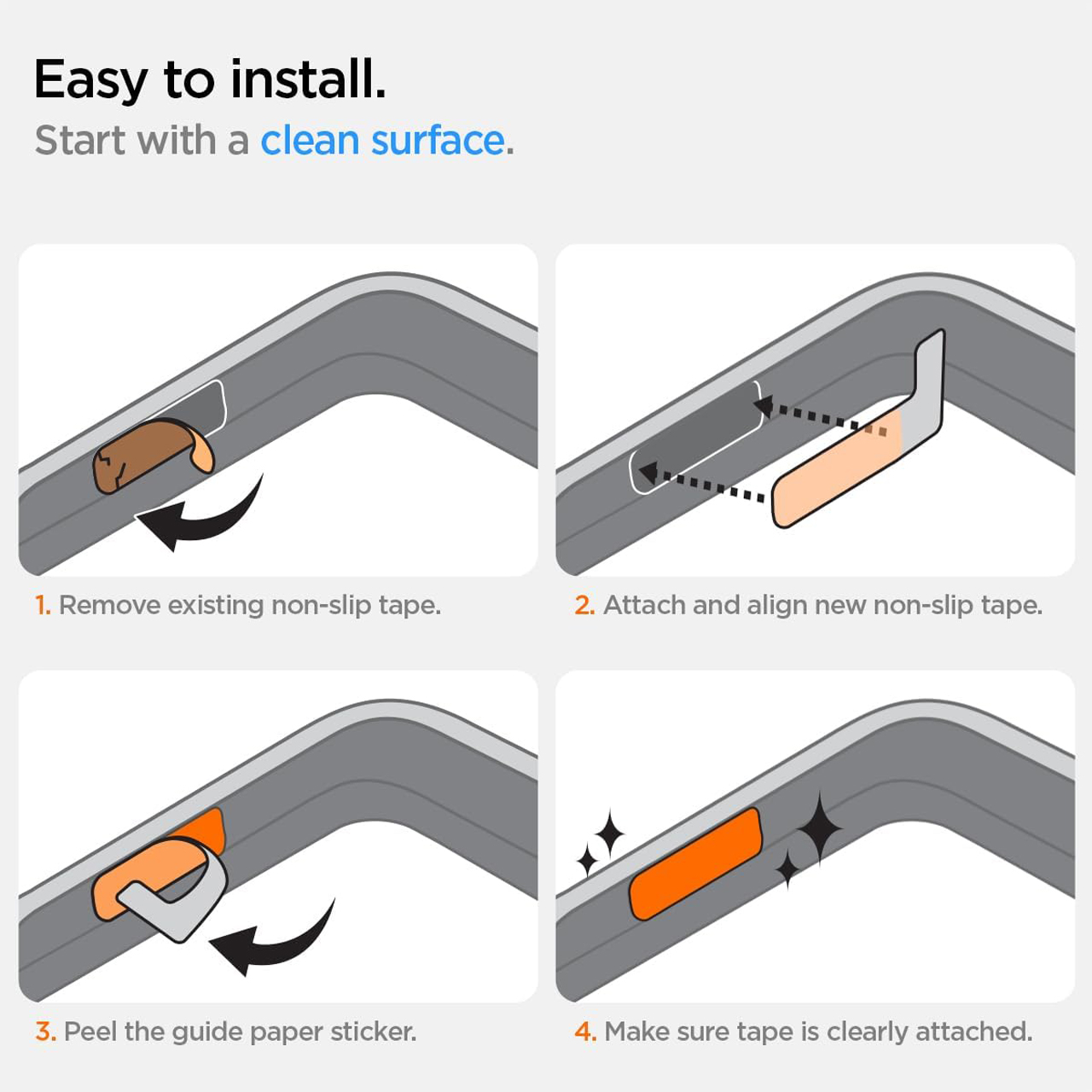 Easy to install.
Start with a clean surface.

1. Remove existing non-slip tape.

2. Attach and align new non-slip tape.

3. Peel the guide paper sticker.

4. Make sure tape is clearly attached.